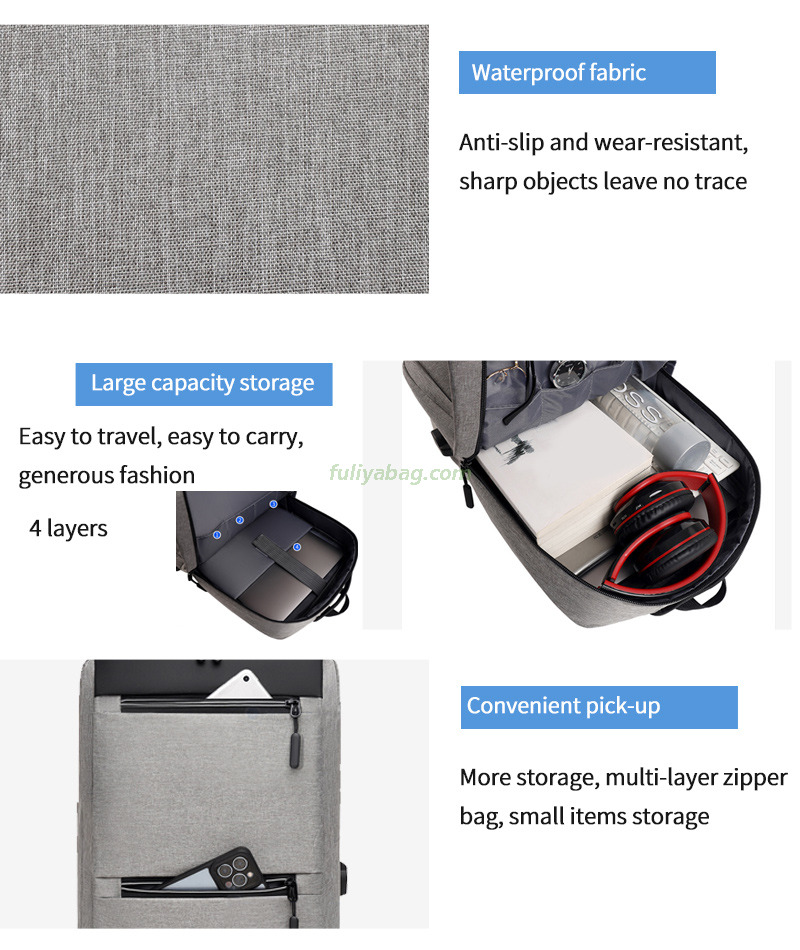 Waterproof fabric

Anti-slip and wear-resistant, sharp objects leave no trace

Large capacity storage

Easy to travel, easy to carry, generous fashion

4 layers

fuliyabag.com

Convenient pick-up

More storage, multi-layer zipper bag, small items storage