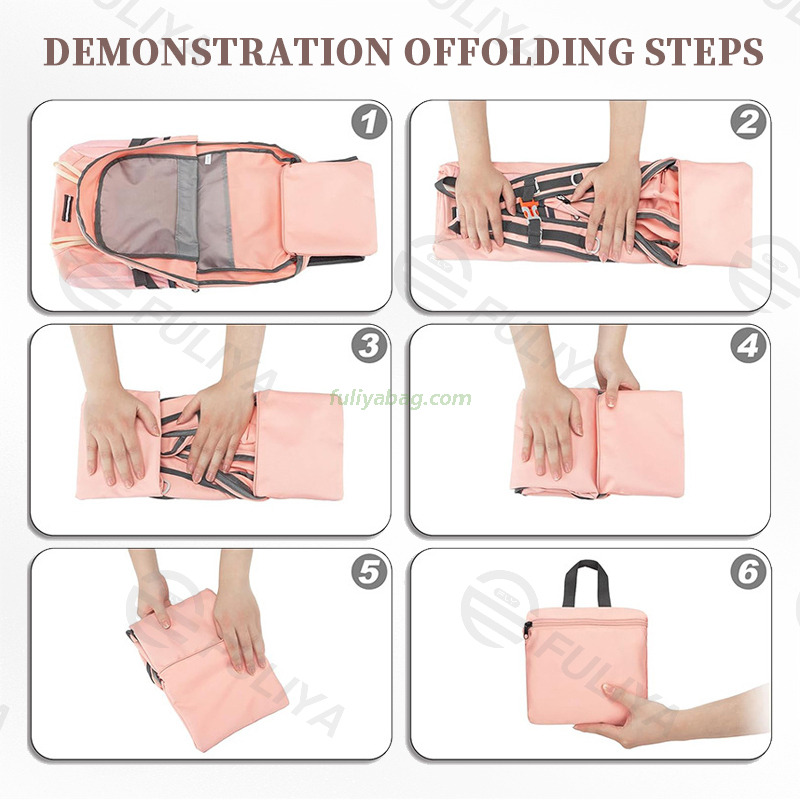 DEMONSTRATION OFFOLDING STEPS

1

2

3

4

fuliyabag.com

5

6

FULIYA